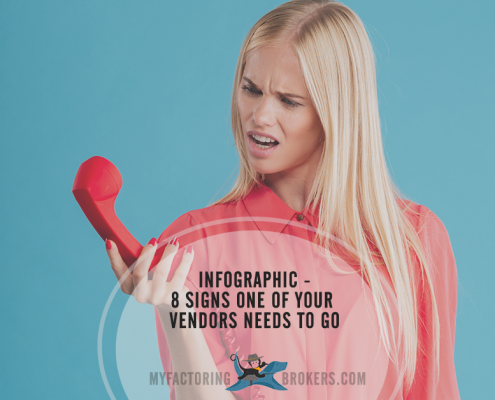 INFOGRAPHIC -
8 SIGNS ONE OF YOUR VENDORS NEEDS TO GO

MYFACTORING BROKERS.COM