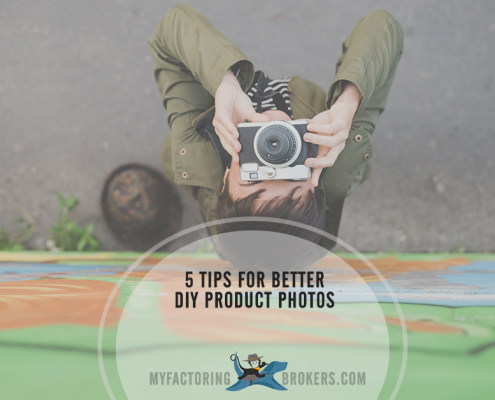 5 TIPS FOR BETTER
DIY PRODUCT PHOTOS

MYFACTORING BROKERS.COM